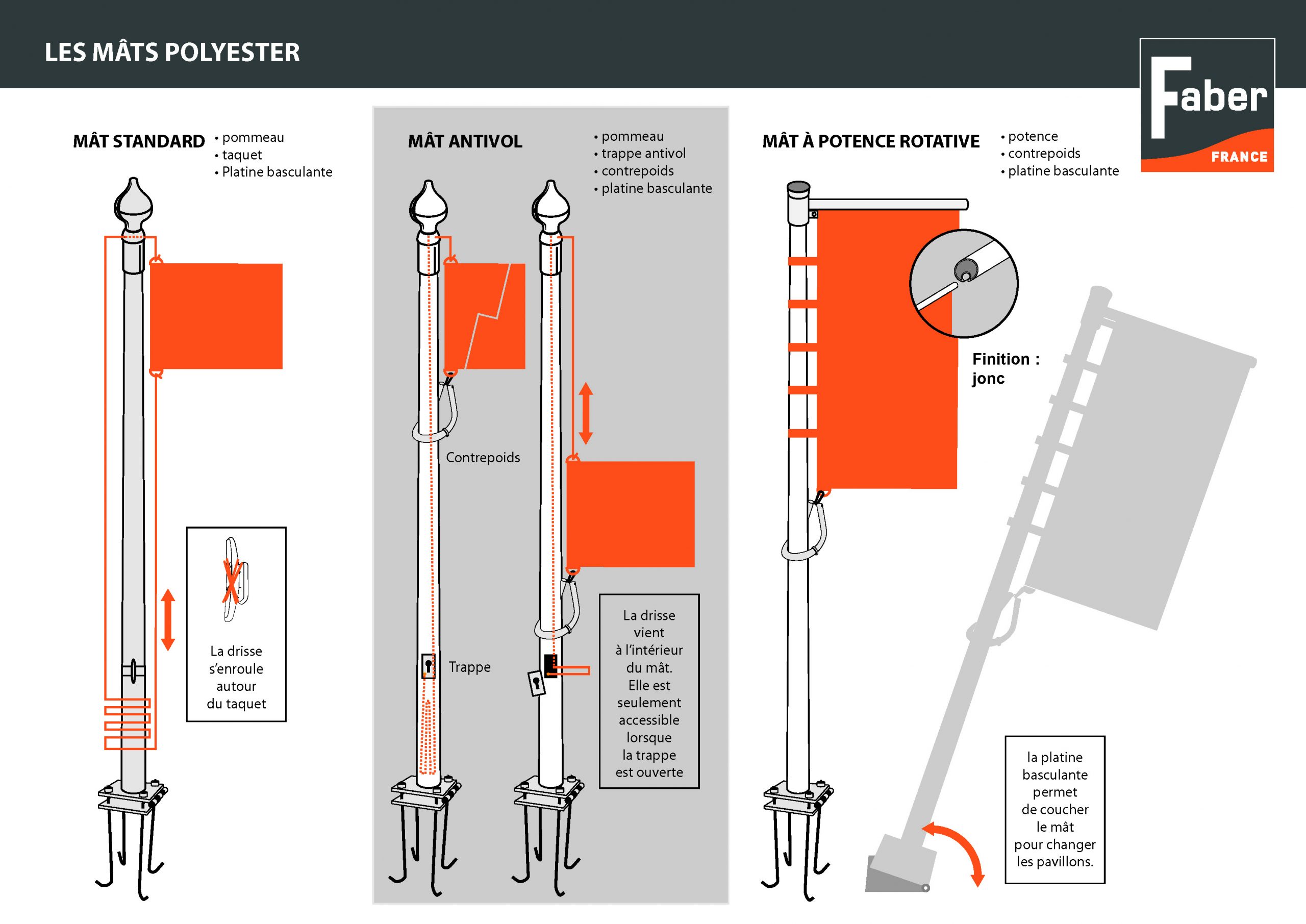 LES MÂTS POLYESTER

Faber FRANCE

MÂT STANDARD
• pommeau
• taquet
• Platine basculante

La drisse s'enroule autour du taquet

MÂT ANTIVOL
• pommeau
• trappe antivol
• contrepoids
• platine basculante

Contrepoids

Trappe

La drisse vient à l'intérieur du mât. Elle est seulement accessible lorsque la trappe est ouverte

MÂT À POTENCE ROTATIVE
• potence
• contrepoids
• platine basculante

Finition : jonc

la platine basculante permet de coucher le mât pour changer les pavillons.